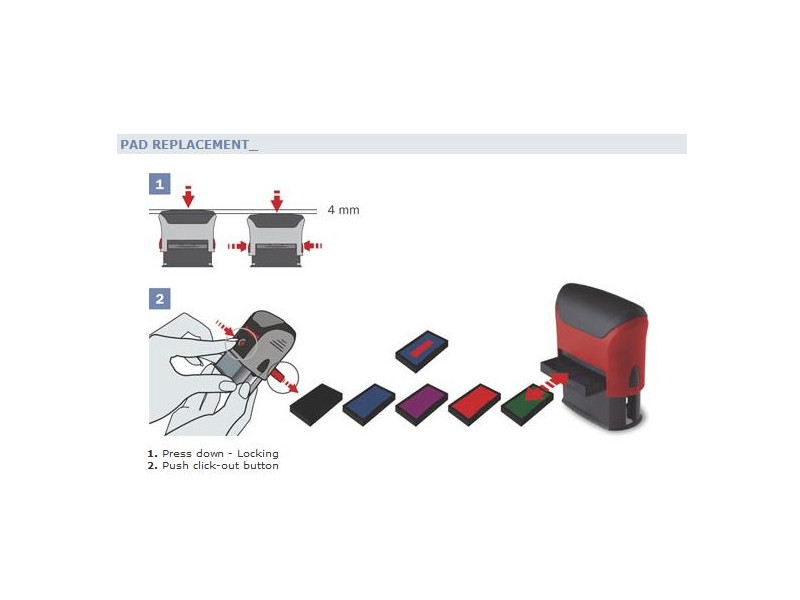 PAD REPLACEMENT_

1

4 mm

2

1. Press down - Locking
2. Push click-out button